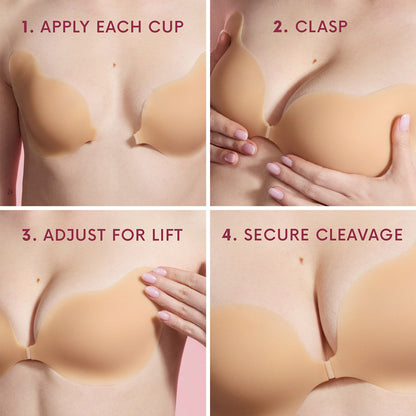 1. APPLY EACH CUP

2. CLASP

3. ADJUST FOR LIFT

4. SECURE CLEAVAGE